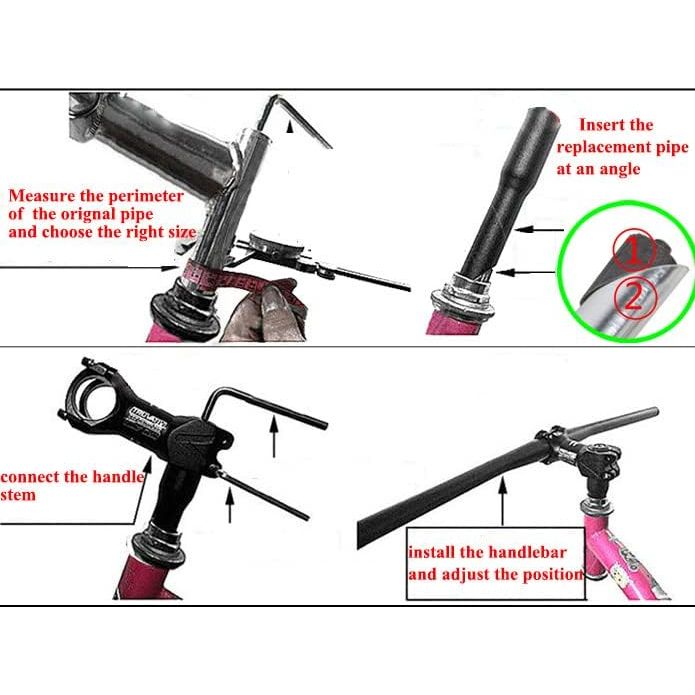 Measure the perimeter of the orignal pipe and choose the right size

Insert the replacement pipe at an angle

①
②

connect the handle stem

install the handlebar and adjust the position